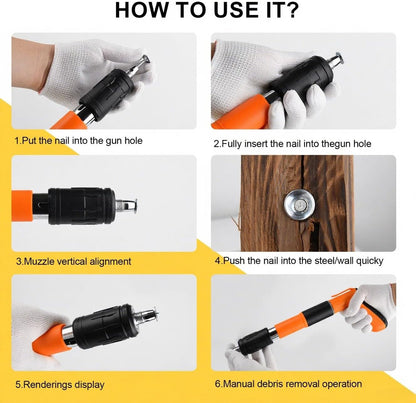 HOW TO USE IT?

1.Put the nail into the gun hole

2.Fully insert the nail into thegun hole

3.Muzzle vertical alignment

4.Push the nail into the steel/wall quicky

5.Renderings display

6.Manual debris removal operation